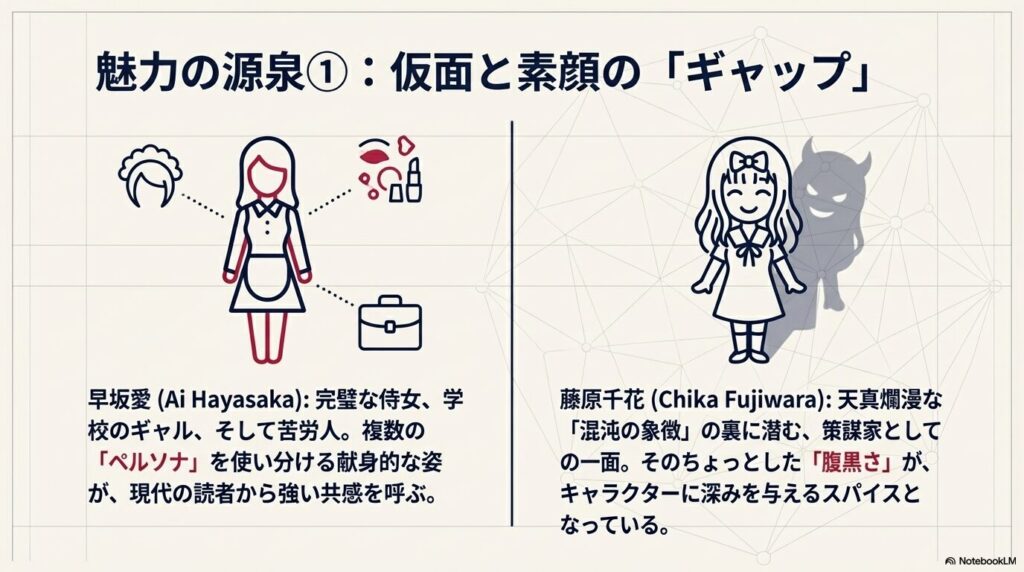 魅力の源泉①：仮面と素顔の「ギャップ」

早坂愛 (Ai Hayasaka): 完璧な侍女、学校のギャル、そして苦労人。複数の「ペルソナ」を使い分ける献身的な姿が、現代の読者から強い共感を呼ぶ。

藤原千花 (Chika Fujiwara): 天真爛漫な「混沌の象徴」の裏に潜む、策謀家としての一面。そのちょっとした「腹黒さ」が、キャラクターに深みを与えるスパイスとなっている。

NotebookLM